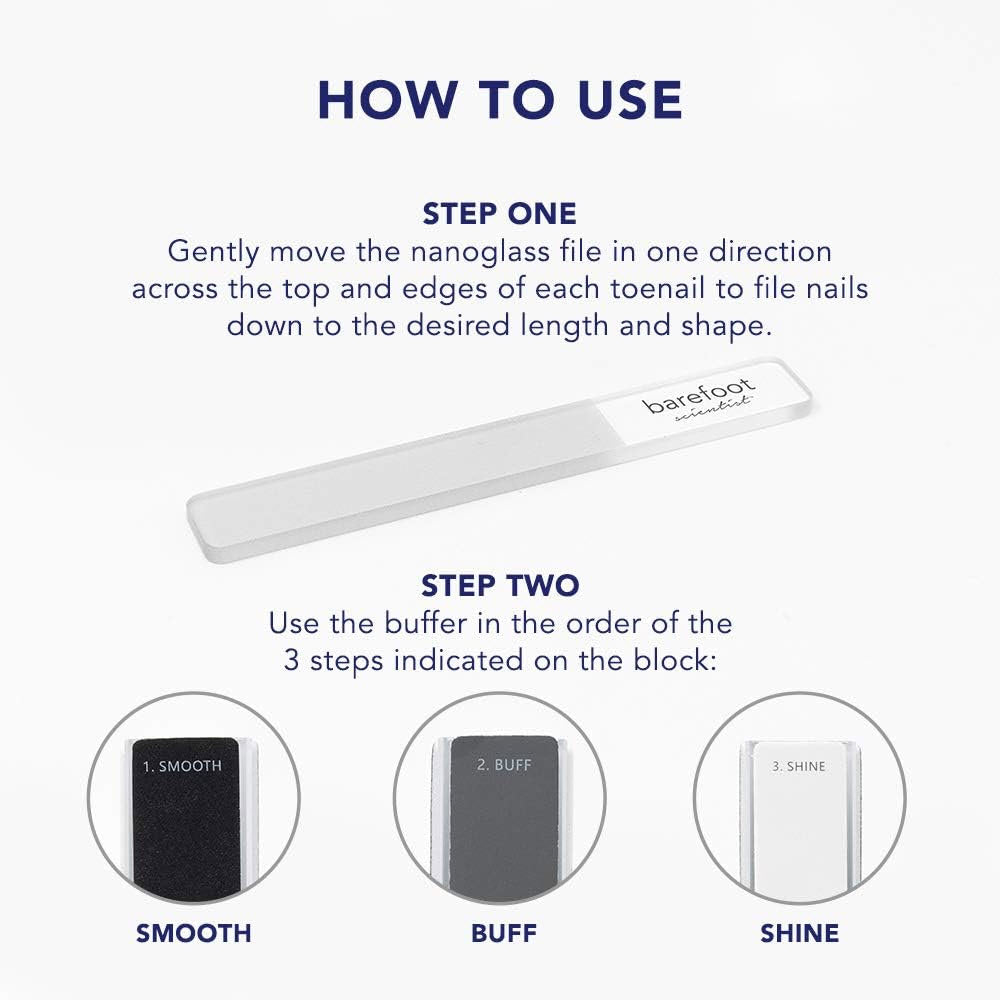 HOW TO USE

STEP ONE
Gently move the nanoglass file in one direction across the top and edges of each toenail to file nails down to the desired length and shape.

barefoot
scientist

STEP TWO
Use the buffer in the order of the 3 steps indicated on the block:

1. SMOOTH

2. BUFF

3. SHINE

SMOOTH

BUFF

SHINE